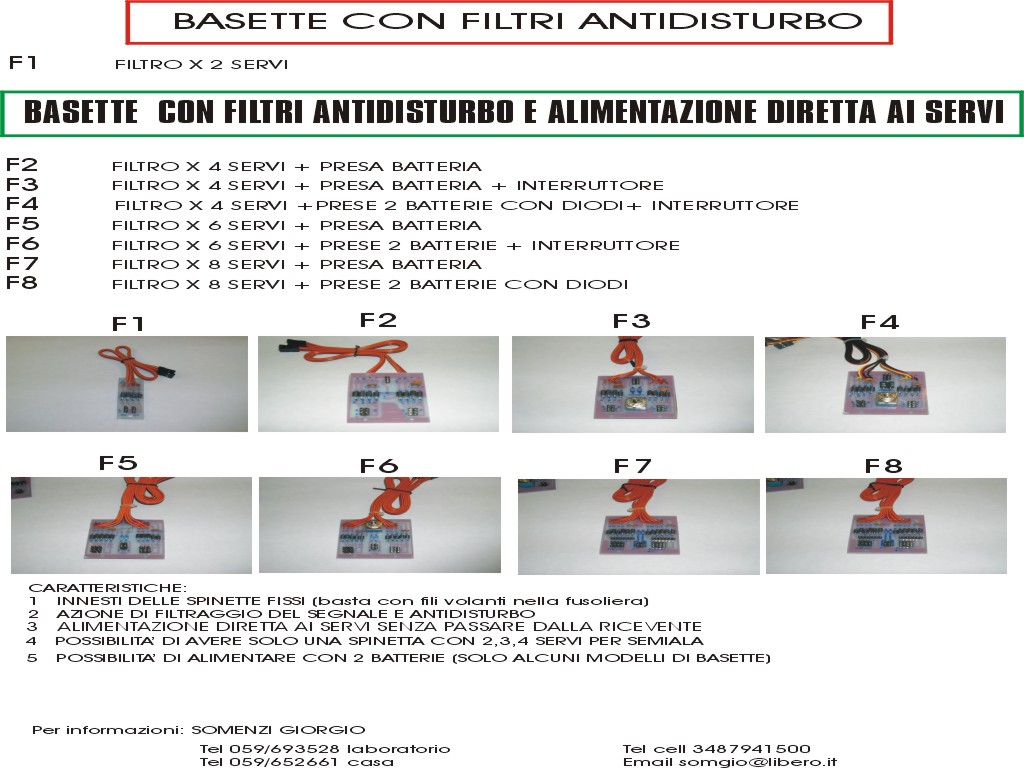 BASETTE CON FILTRI ANTIDISTURBO

F1 FILTRO X 2 SERVI

BASETTE CON FILTRI ANTIDISTURBO E ALIMENTAZIONE DIRETTA AI SERVI

F2 FILTRO X 4 SERVI + PRESA BATTERIA
F3 FILTRO X 4 SERVI + PRESA BATTERIA + INTERRUTTORE
F4 FILTRO X 4 SERVI +PRESE 2 BATTERIE CON DIODI+ INTERRUTTORE
F5 FILTRO X 6 SERVI + PRESA BATTERIA
F6 FILTRO X 6 SERVI + PRESE 2 BATTERIE + INTERRUTTORE
F7 FILTRO X 8 SERVI + PRESA BATTERIA
F8 FILTRO X 8 SERVI + PRESE 2 BATTERIE CON DIODI

F1 F2 F3 F4

F5 F6 F7 F8

CARATTERISTICHE:
1 INNESTI DELLE SPINETTE FISSI (basta con fili volanti nella fusoliera)
2 AZIONE DI FILTRAGGIO DEL SEGNALE E ANTIDISTURBO
3 ALIMENTAZIONE DIRETTA AI SERVI SENZA PASSARE DALLA RICEVENTE
4 POSSIBILITA' DI AVERE SOLO UNA SPINETTA CON 2,3,4 SERVI PER SEMIALA
5 POSSIBILITA' DI ALIMENTARE CON 2 BATTERIE (SOLO ALCUNI MODELLI DI BASETTE)

Per informazioni: SOMENZI GIORGIO
Tel 059/693528 laboratorio
Tel 059/652661 casa
Tel cell 3487941500
Email somgio@libero.it